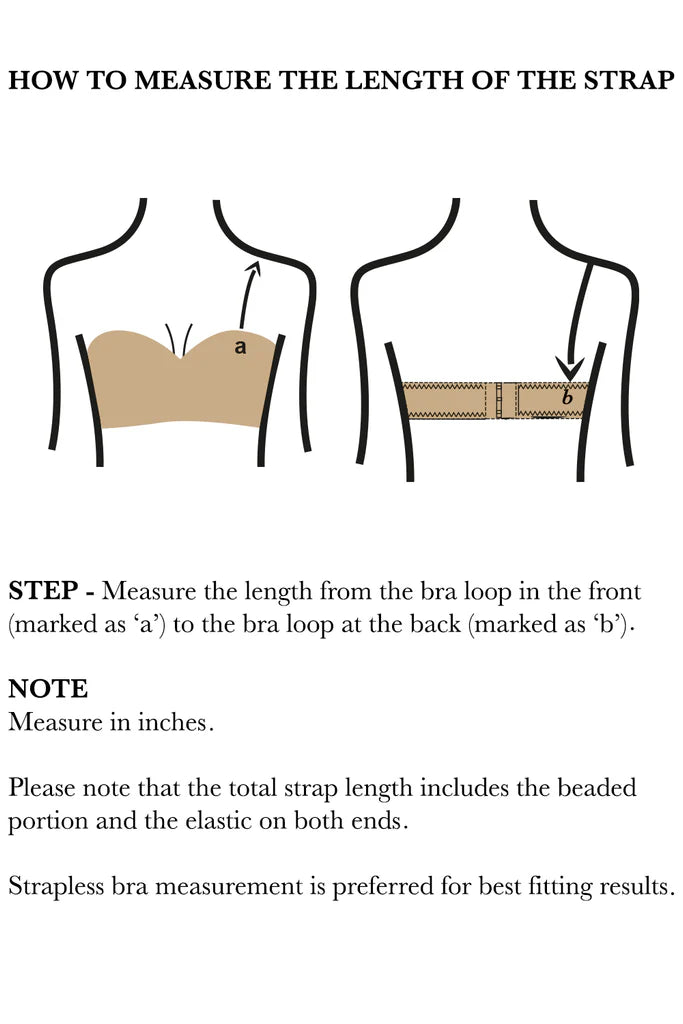 HOW TO MEASURE THE LENGTH OF THE STRAP

a

b

STEP - Measure the length from the bra loop in the front (marked as 'a') to the bra loop at the back (marked as 'b').

NOTE
Measure in inches.

Please note that the total strap length includes the beaded portion and the elastic on both ends.

Strapless bra measurement is preferred for best fitting results.